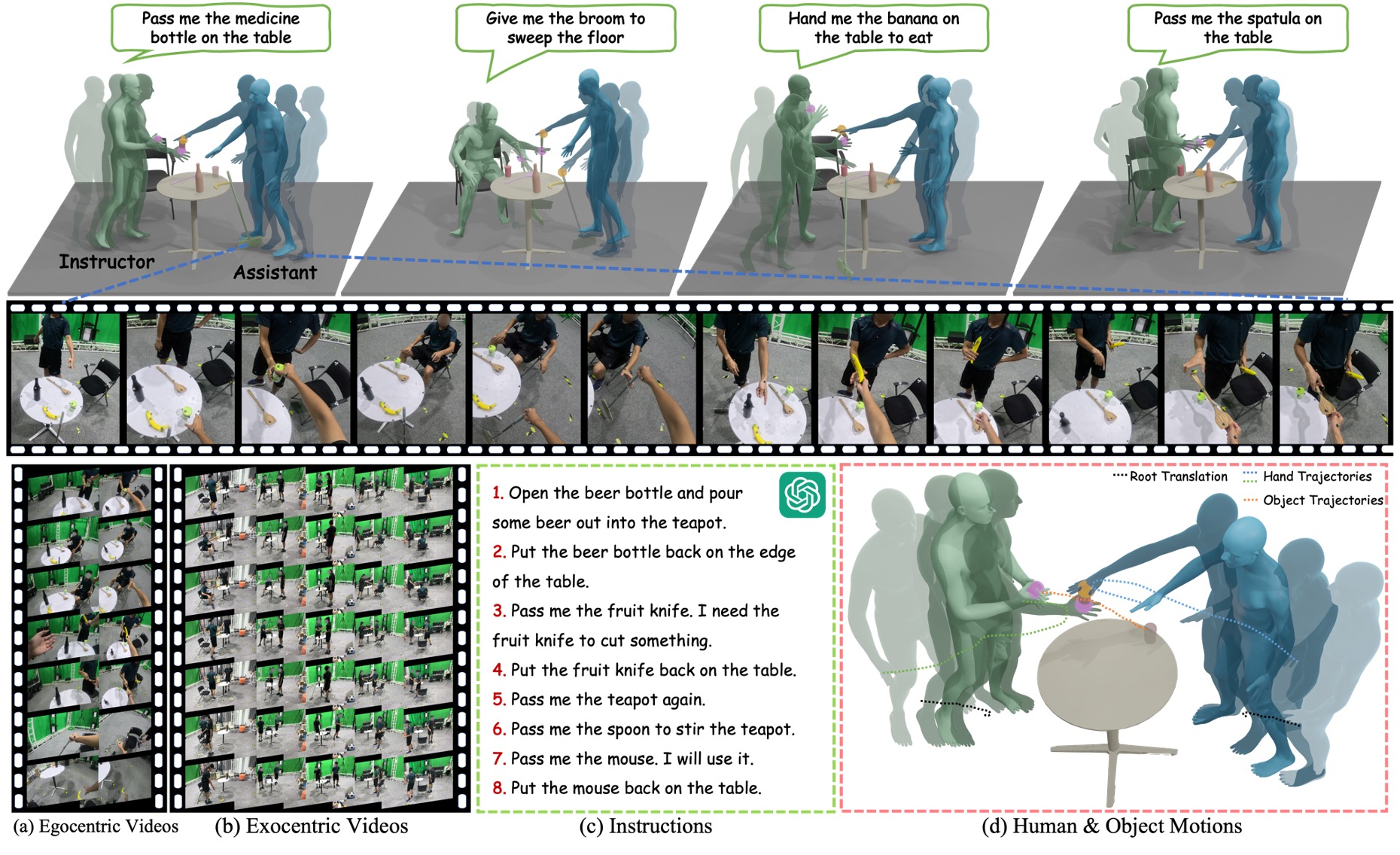 Pass me the medicine bottle on the table

Give me the broom to sweep the floor

Hand me the banana on the table to eat

Pass me the spatula on the table

Instructor

Assistant

1. Open the beer bottle and pour some beer out into the teapot.
2. Put the beer bottle back on the edge of the table.
3. Pass me the fruit knife. I need the fruit knife to cut something.
4. Put the fruit knife back on the table.
5. Pass me the teapot again.
6. Pass me the spoon to stir the teapot.
7. Pass me the mouse. I will use it.
8. Put the mouse back on the table.

Root Translation
Hand Trajectories
Object Trajectories

(a) Egocentric Videos (b) Exocentric Videos (c) Instructions (d) Human & Object Motions